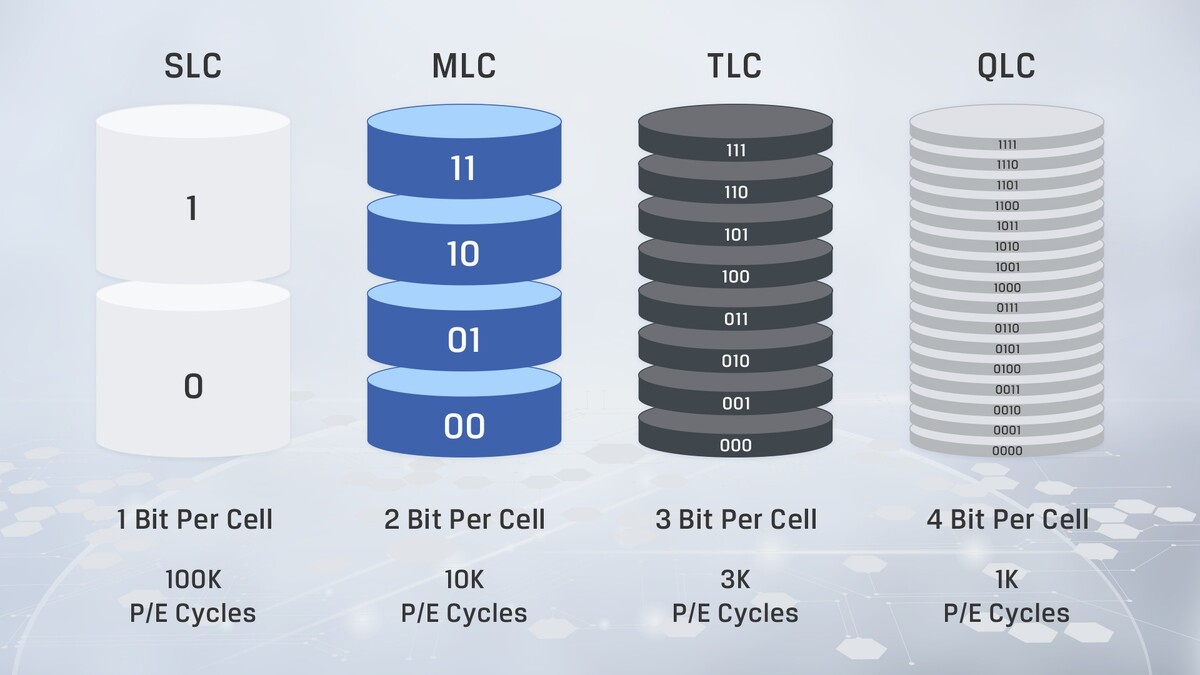 SLC

1

0

1 Bit Per Cell

100K
P/E Cycles

MLC

11

10

01

00

2 Bit Per Cell

10K
P/E Cycles

TLC

111

110

101

100

011

010

001

000

3 Bit Per Cell

3K
P/E Cycles

QLC

1111

1110

1101

1100

1011

1010

1001

1000

0111

0110

0101

0100

0011

0010

0001

0000

4 Bit Per Cell

1K
P/E Cycles