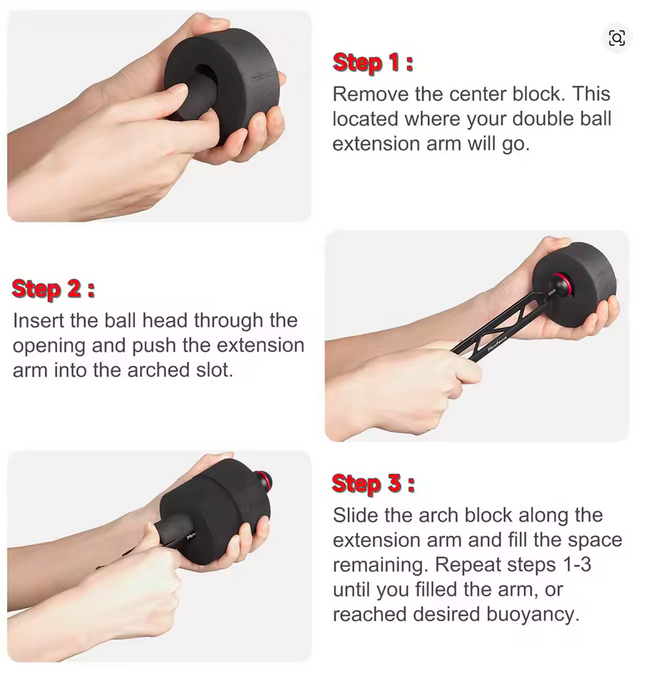 Step 1 :
Remove the center block. This located where your double ball extension arm will go.

Step 2 :
Insert the ball head through the opening and push the extension arm into the arched slot.

Step 3 :
Slide the arch block along the extension arm and fill the space remaining. Repeat steps 1-3 until you filled the arm, or reached desired buoyancy.