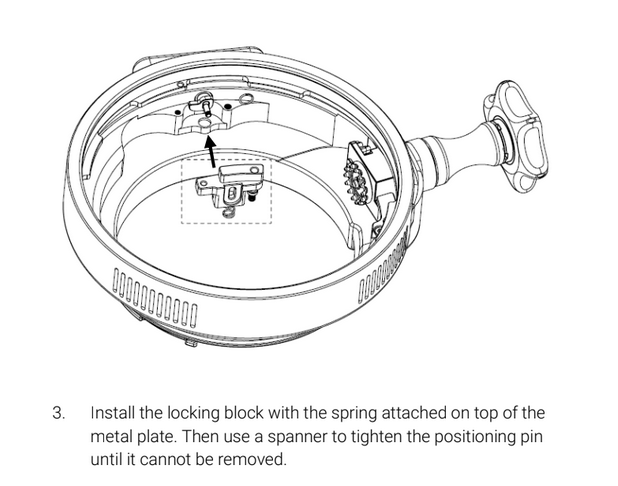 3. Install the locking block with the spring attached on top of the metal plate. Then use a spanner to tighten the positioning pin until it cannot be removed.